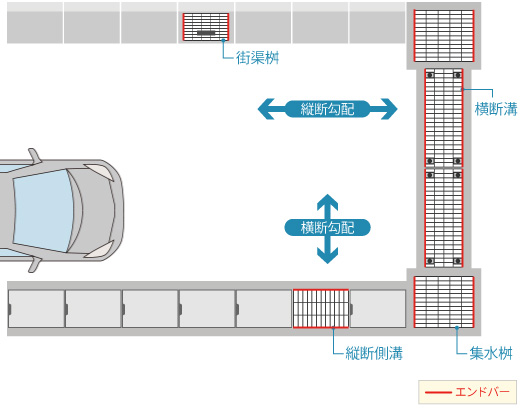 街渠桝

縦断勾配

横断溝

横断勾配

縦断側溝

集水桝

エンドバー