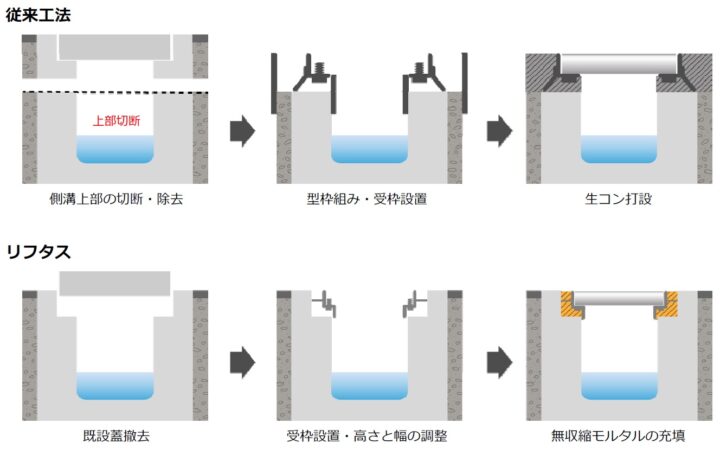 従来工法

上部切断

側溝上部の切断・除去

型枠組み・受枠設置

生コン打設

リフタス

既設蓋撤去

受枠設置・高さと幅の調整

無収縮モルタルの充填